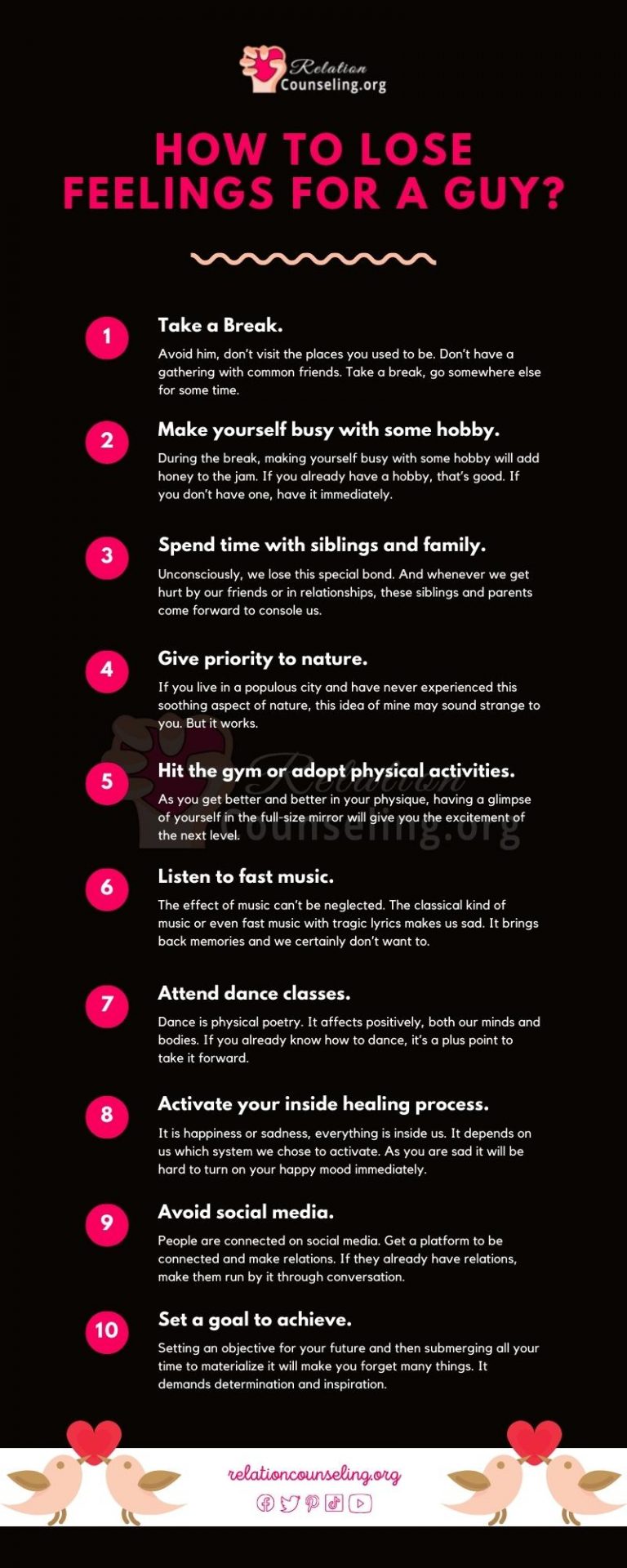 Relation Counseling.org

HOW TO LOSE FEELINGS FOR A GUY?

1
Take a Break.
Avoid him, don't visit the places you used to be. Don't have a gathering with common friends. Take a break, go somewhere else for some time.

2
Make yourself busy with some hobby.
During the break, making yourself busy with some hobby will add honey to the jam. If you already have a hobby, that's good. If you don't have one, have it immediately.

3
Spend time with siblings and family.
Unconsciously, we lose this special bond. And whenever we get hurt by our friends or in relationships, these siblings and parents come forward to console us.

4
Give priority to nature.
If you live in a populous city and have never experienced this soothing aspect of nature, this idea of mine may sound strange to you. But it works.

5
Hit the gym or adopt physical activities.
As you get better and better in your physique, having a glimpse of yourself in the full-size mirror will give you the excitement of the next level.

Relation Counseling.org

6
Listen to fast music.
The effect of music can't be neglected. The classical kind of music or even fast music with tragic lyrics makes us sad. It brings back memories and we certainly don't want to.

7
Attend dance classes.
Dance is physical poetry. It affects positively, both our minds and bodies. If you already know how to dance, it's a plus point to take it forward.

8
Activate your inside healing process.
It is happiness or sadness, everything is inside us. It depends on us which system we chose to activate. As you are sad it will be hard to turn on your happy mood immediately.

9
Avoid social media.
People are connected on social media. Get a platform to be connected and make relations. If they already have relations, make them run by it through conversation.

10
Set a goal to achieve.
Setting an objective for your future and then submerging all your time to materialize it will make you forget many things. It demands determination and inspiration.

relationcounseling.org